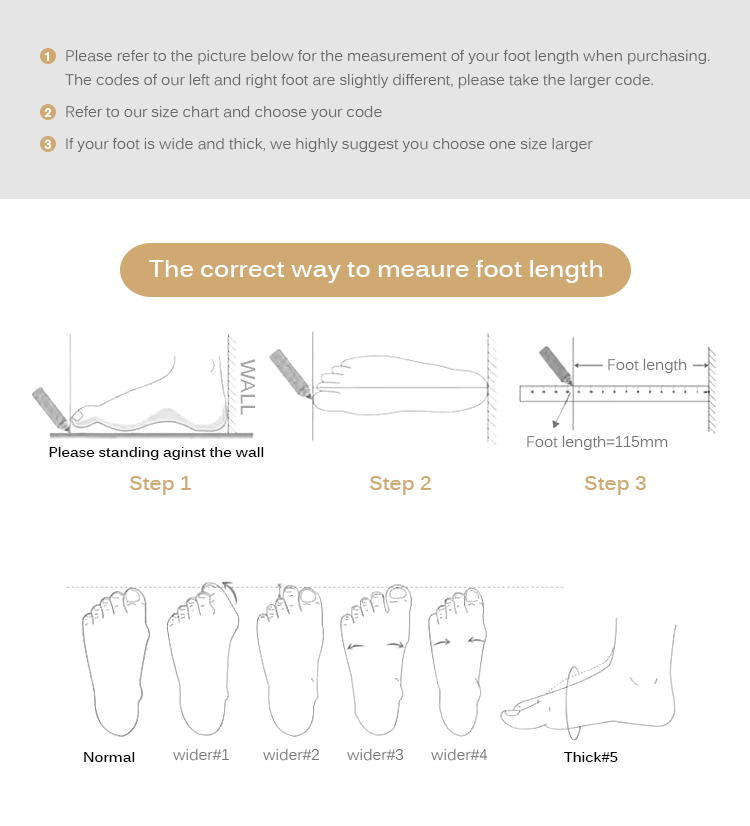 1 Please refer to the picture below for the measurement of your foot length when purchasing. The codes of our left and right foot are slightly different, please take the larger code.

2 Refer to our size chart and choose your code

3 If your foot is wide and thick, we highly suggest you choose one size larger

The correct way to meaure foot length

WALL

Please standing aginst the wall

Step 1

Step 2

Foot length

Foot length=115mm

Step 3

Normal

wider#1

wider#2

wider#3

wider#4

Thick#5